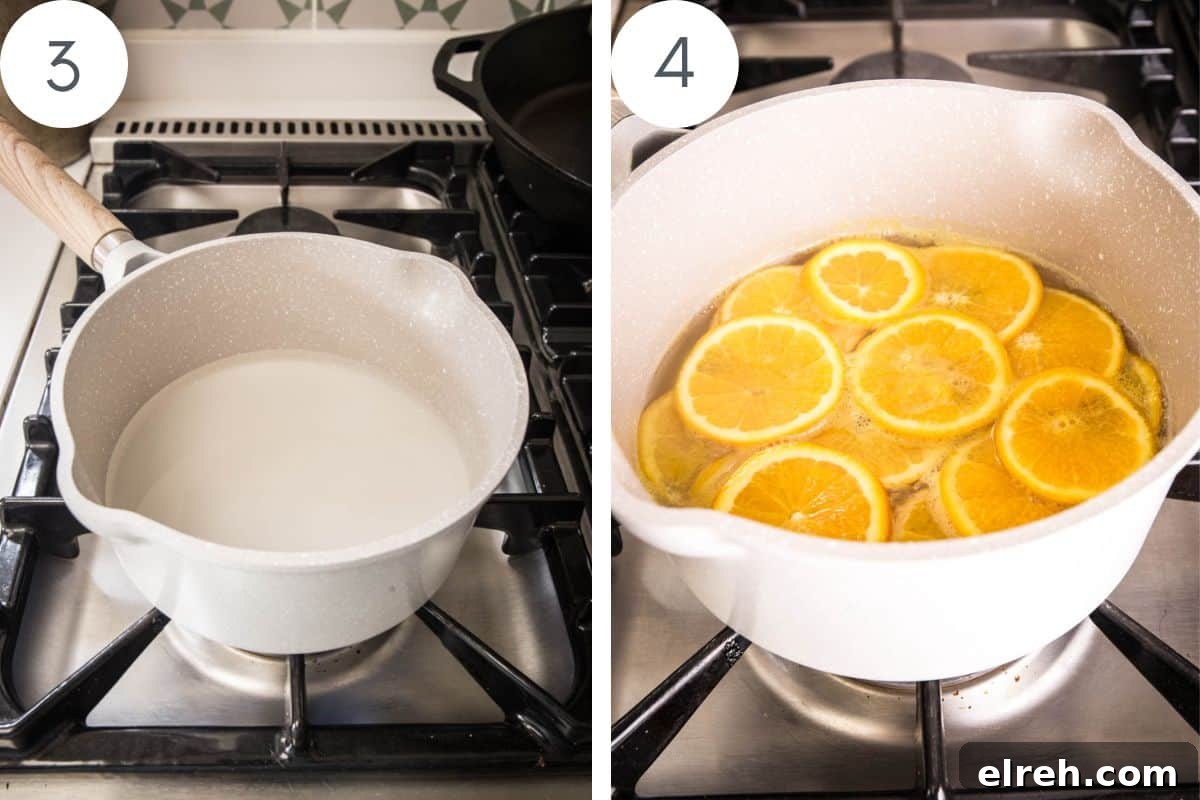 3

4

elreh.com