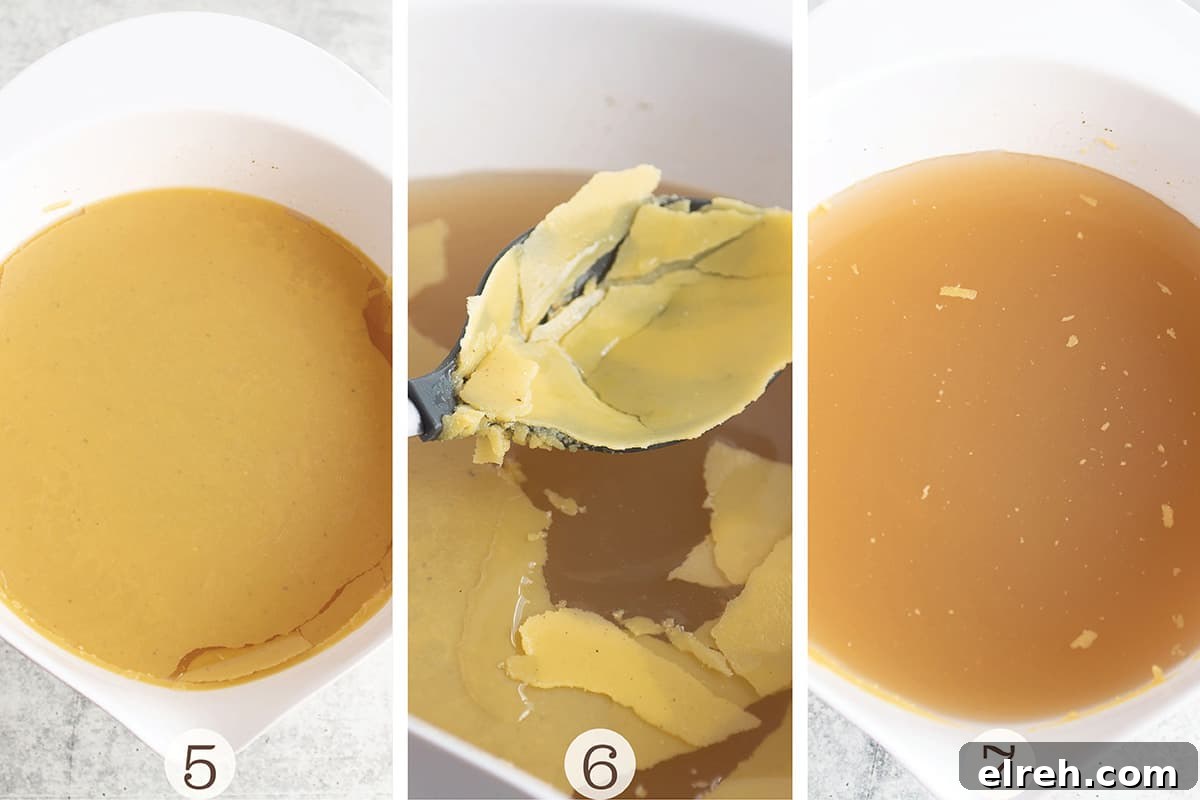 5
6
7
elreh.com