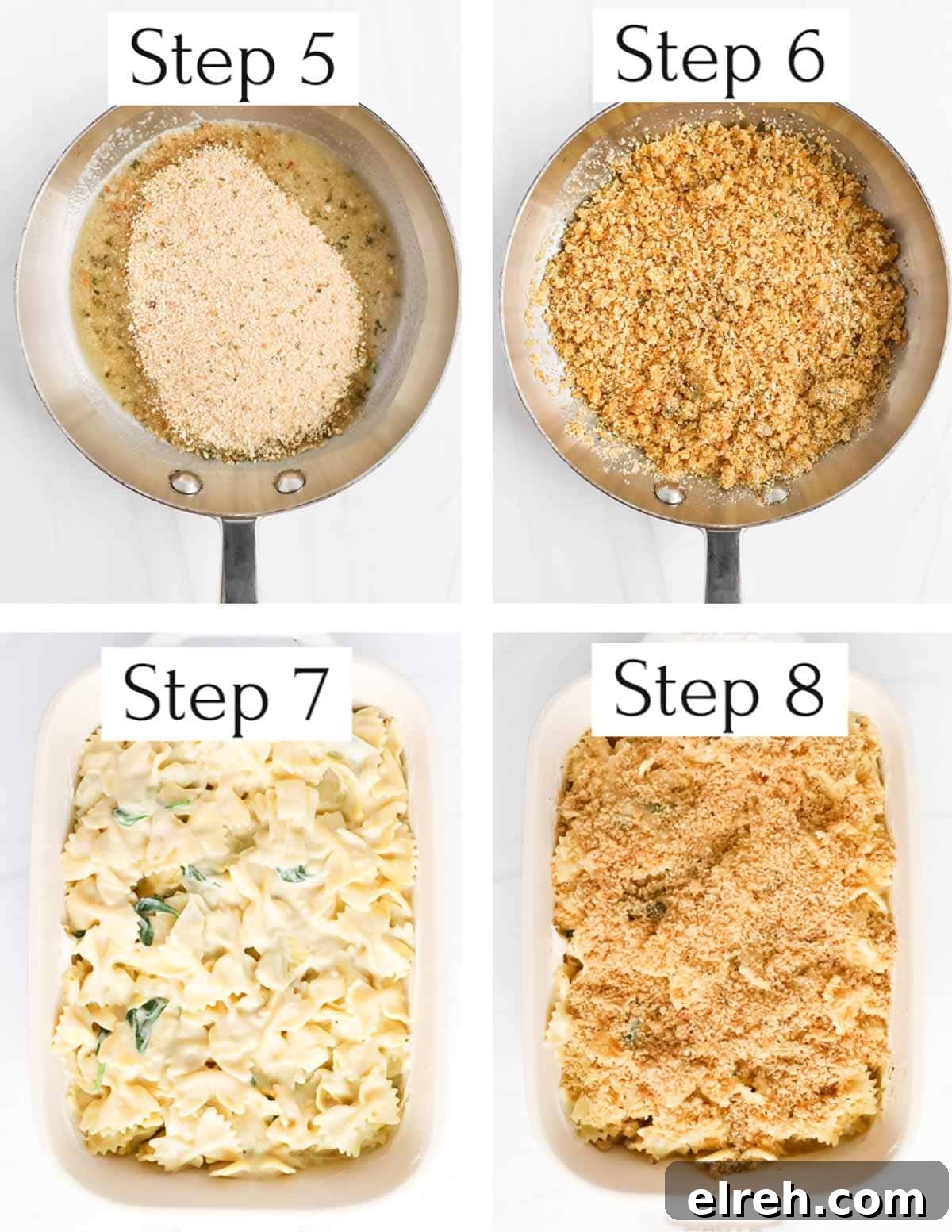 Step 5

Step 6

Step 7

Step 8

elreh.com